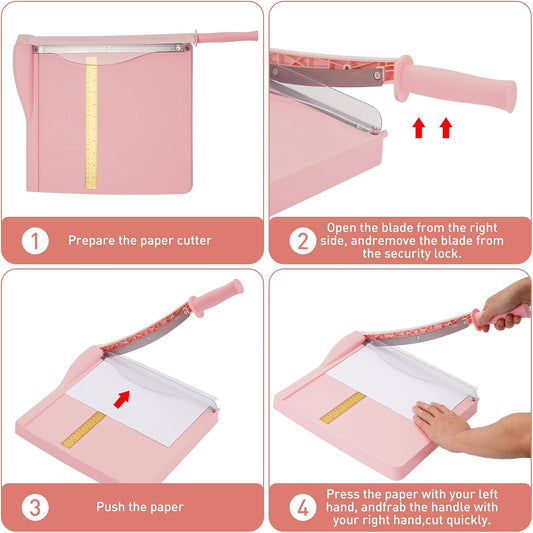 1 Prepare the paper cutter

2 Open the blade from the right side, andremove the blade from the security lock.

3 Push the paper

4 Press the paper with your left hand, andfrab the handle with your right hand,cut quickly.